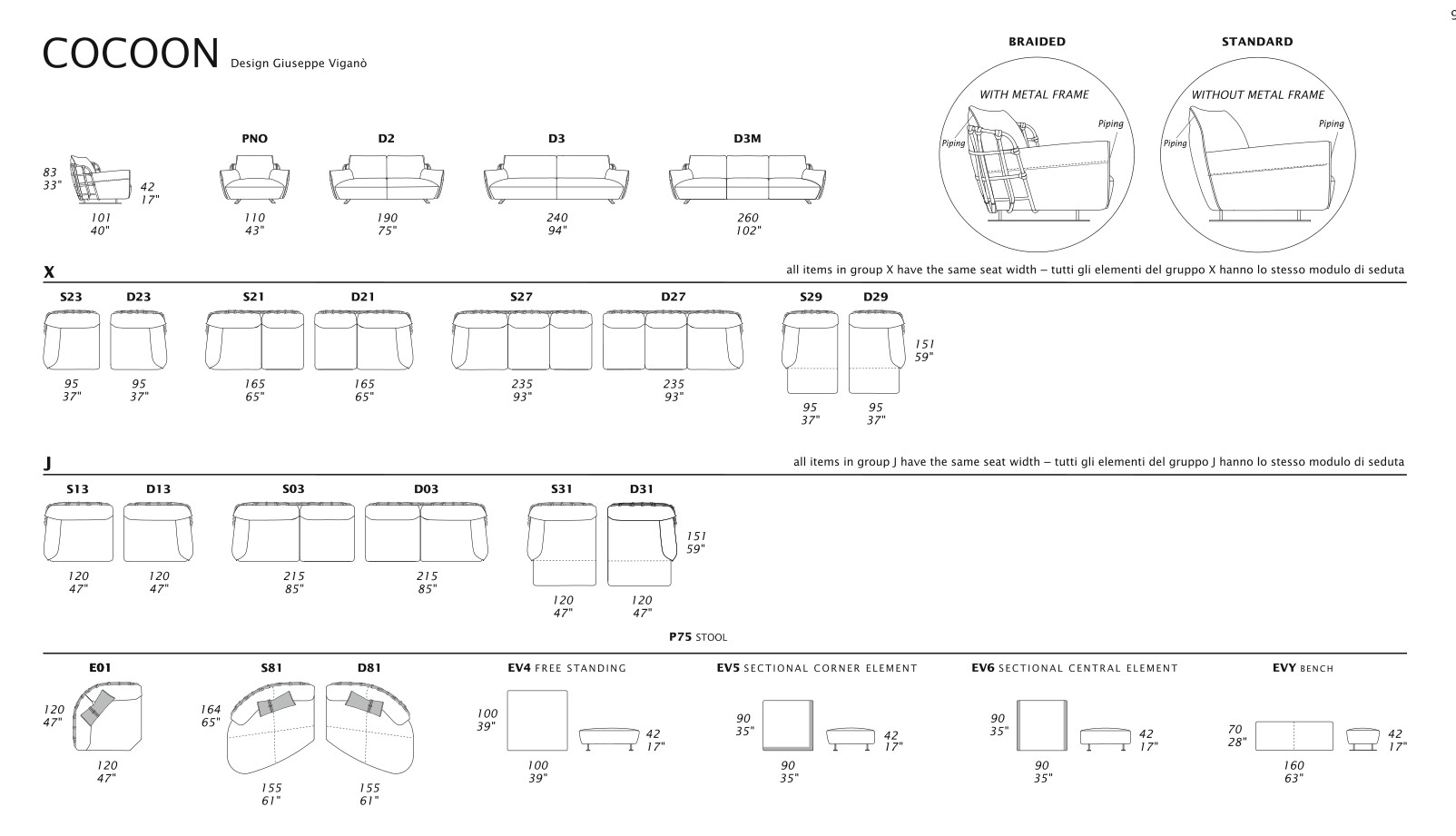 9

COCOON Design Giuseppe Viganò

BRAIDED
WITH METAL FRAME
Piping
Piping

STANDARD
WITHOUT METAL FRAME
Piping
Piping

83
33"
42
17"
101
40"

PNO
110
43"

D2
190
75"

D3
240
94"

D3M
260
102"

X
all items in group X have the same seat width – tutti gli elementi del gruppo X hanno lo stesso modulo di seduta

S23
95
37"

D23
95
37"

S21
165
65"

D21
165
65"

S27
235
93"

D27
235
93"

S29
95
37"

D29
95
37"
151
59"

J
all items in group J have the same seat width – tutti gli elementi del gruppo J hanno lo stesso modulo di seduta

S13
120
47"

D13
120
47"

S03
215
85"

D03
215
85"

S31
120
47"

D31
120
47"
151
59"

P75 STOOL

E01
120
47"
120
47"

S81
164
65"
155
61"

D81
155
61"

EV4 FREE STANDING
100
39"
100
39"
42
17"

EV5 SECTIONAL CORNER ELEMENT
90
35"
90
35"
42
17"

EV6 SECTIONAL CENTRAL ELEMENT
90
35"
90
35"
42
17"

EVY BENCH
70
28"
160
63"
42
17"